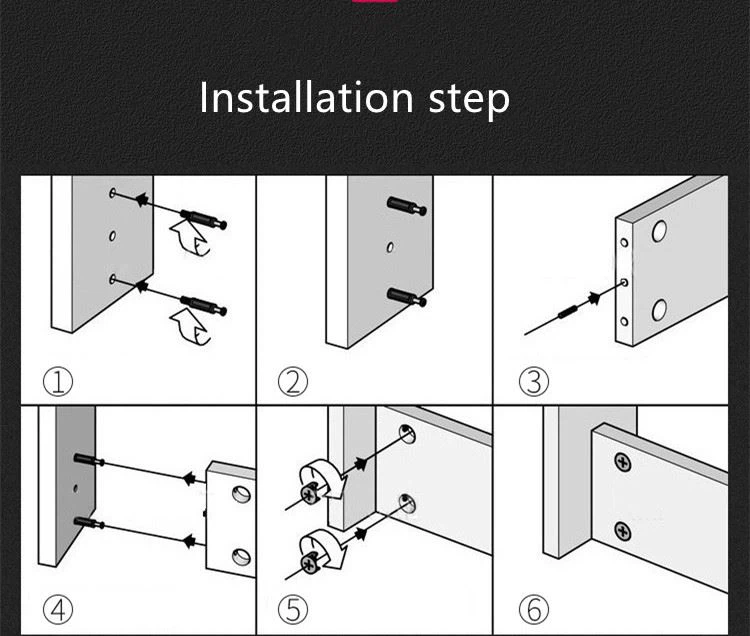 Installation step

①

②

③

④

⑤

⑥